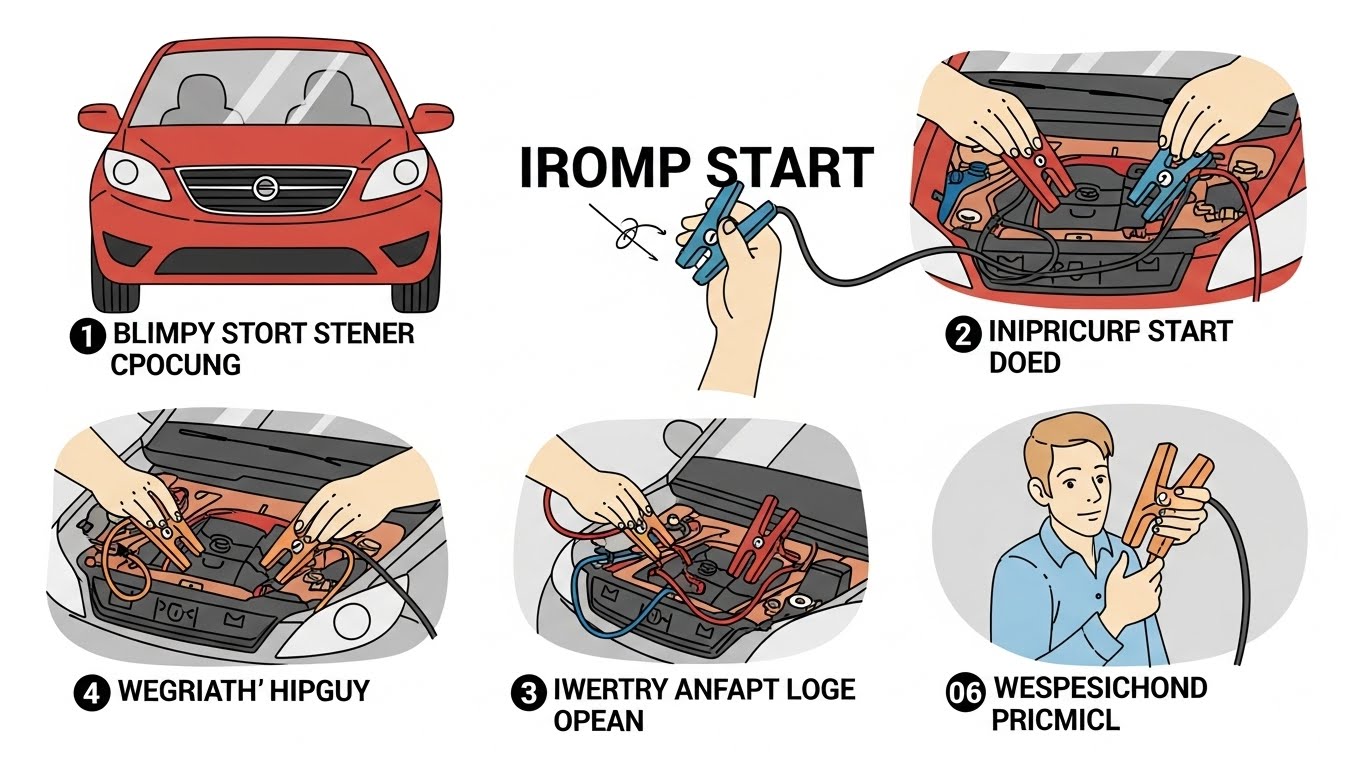 IROMP START

1 BLIMPY STORT STENER CPOCUNG

2 INIPRICURF START DOED

4 WEGRIATH' HIPGUY

3 IWERTRY ANFAPT LOGE OPEAN

06 WESPESICHOND PRICMICL